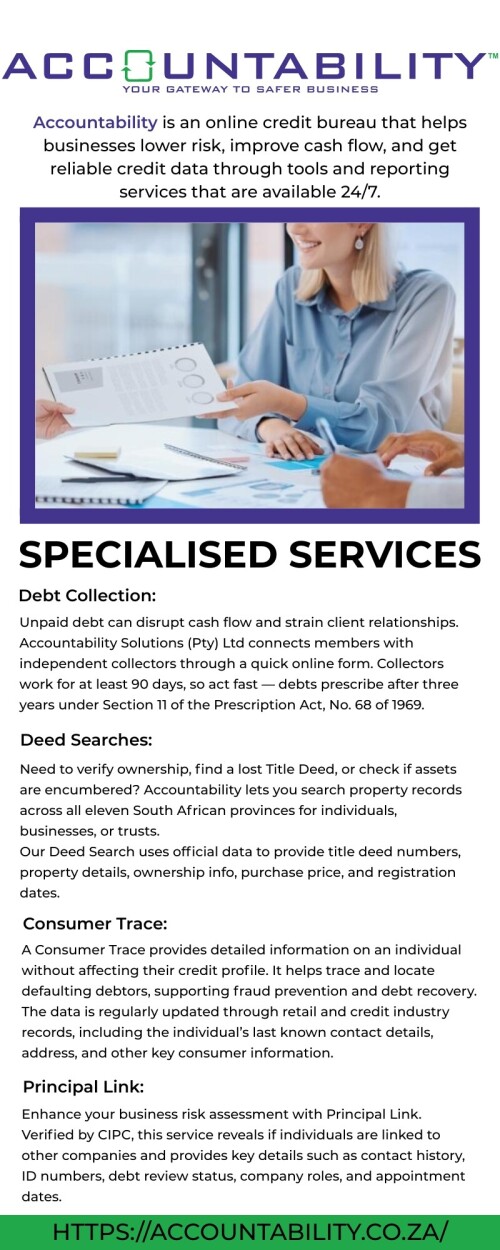 ACCOUNTABILITY™
YOUR GATEWAY TO SAFER BUSINESS

Accountability is an online credit bureau that helps businesses lower risk, improve cash flow, and get reliable credit data through tools and reporting services that are available 24/7.

SPECIALISED SERVICES

Debt Collection:

Unpaid debt can disrupt cash flow and strain client relationships. Accountability Solutions (Pty) Ltd connects members with independent collectors through a quick online form. Collectors work for at least 90 days, so act fast — debts prescribe after three years under Section 11 of the Prescription Act, No. 68 of 1969.

Deed Searches:

Need to verify ownership, find a lost Title Deed, or check if assets are encumbered? Accountability lets you search property records across all eleven South African provinces for individuals, businesses, or trusts.
Our Deed Search uses official data to provide title deed numbers, property details, ownership info, purchase price, and registration dates.

Consumer Trace:

A Consumer Trace provides detailed information on an individual without affecting their credit profile. It helps trace and locate defaulting debtors, supporting fraud prevention and debt recovery. The data is regularly updated through retail and credit industry records, including the individual's last known contact details, address, and other key consumer information.

Principal Link:

Enhance your business risk assessment with Principal Link. Verified by CIPC, this service reveals if individuals are linked to other companies and provides key details such as contact history, ID numbers, debt review status, company roles, and appointment dates.

HTTPS://ACCOUNTABILITY.CO.ZA/