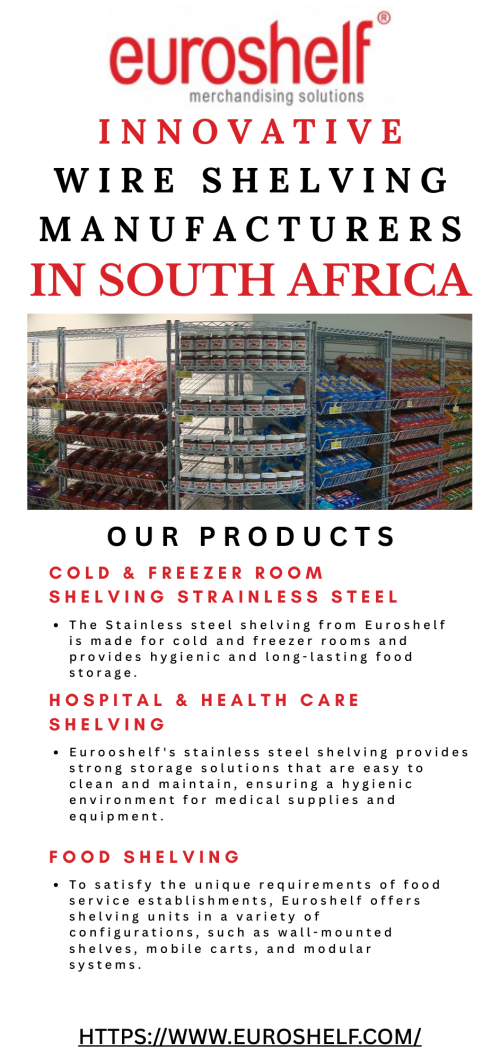 euroshelf®
merchandising solutions

INNOVATIVE
WIRE SHELVING
MANUFACTURERS
IN SOUTH AFRICA

OUR PRODUCTS

COLD & FREEZER ROOM SHELVING STRAINLESS STEEL

• The Stainless steel shelving from Euroshelf is made for cold and freezer rooms and provides hygienic and long-lasting food storage.

HOSPITAL & HEALTH CARE SHELVING

• Eurooshelf's stainless steel shelving provides strong storage solutions that are easy to clean and maintain, ensuring a hygienic environment for medical supplies and equipment.

FOOD SHELVING

• To satisfy the unique requirements of food service establishments, Euroshelf offers shelving units in a variety of configurations, such as wall-mounted shelves, mobile carts, and modular systems.

HTTPS://WWW.EUROSHELF.COM/