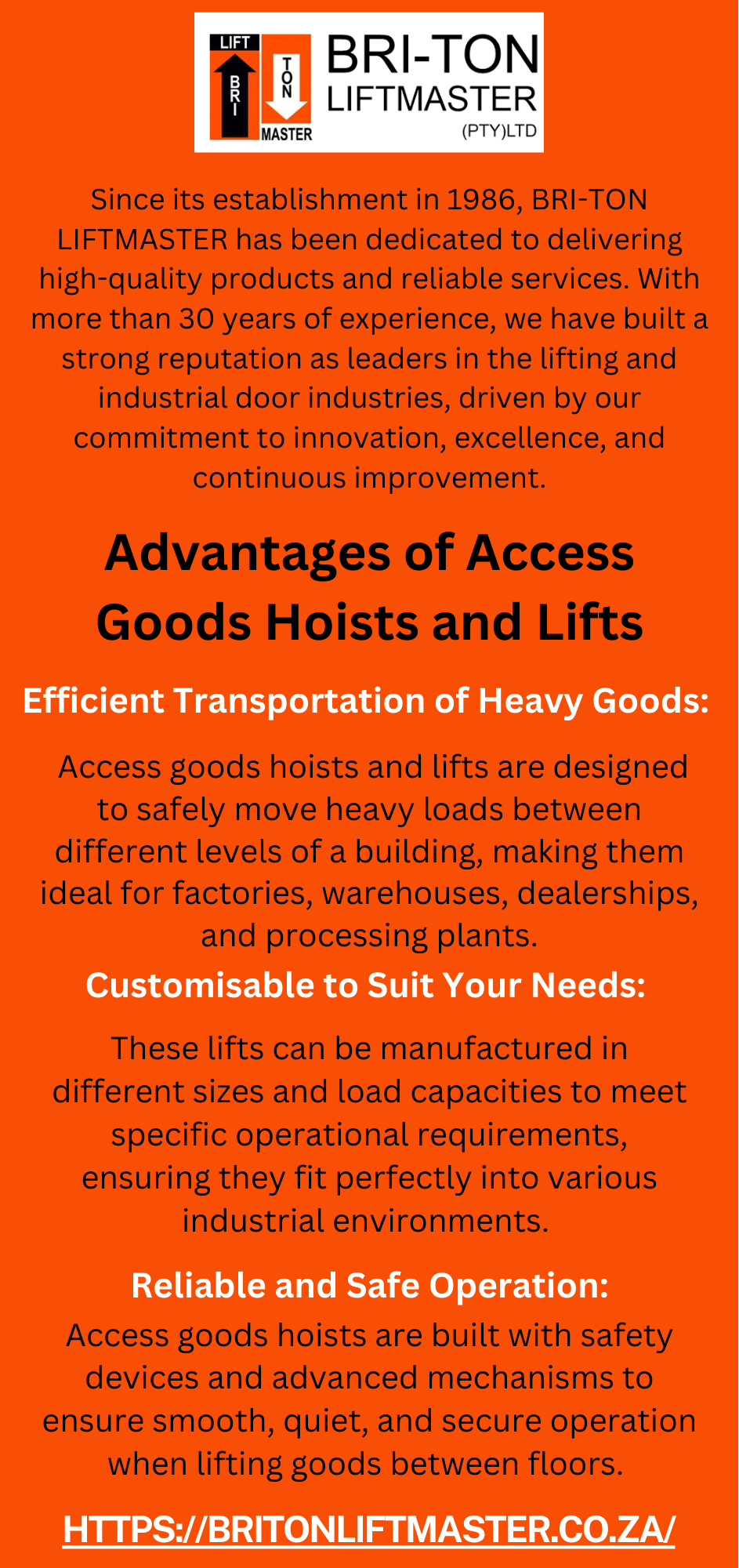 LIFT
BRI
TON
MASTER
BRI-TON
LIFTMASTER
(PTY)LTD

Since its establishment in 1986, BRI-TON LIFTMASTER has been dedicated to delivering high-quality products and reliable services. With more than 30 years of experience, we have built a strong reputation as leaders in the lifting and industrial door industries, driven by our commitment to innovation, excellence, and continuous improvement.

Advantages of Access Goods Hoists and Lifts

Efficient Transportation of Heavy Goods:

Access goods hoists and lifts are designed to safely move heavy loads between different levels of a building, making them ideal for factories, warehouses, dealerships, and processing plants.

Customisable to Suit Your Needs:

These lifts can be manufactured in different sizes and load capacities to meet specific operational requirements, ensuring they fit perfectly into various industrial environments.

Reliable and Safe Operation:

Access goods hoists are built with safety devices and advanced mechanisms to ensure smooth, quiet, and secure operation when lifting goods between floors.

HTTPS://BRITONLIFTMASTER.CO.ZA/