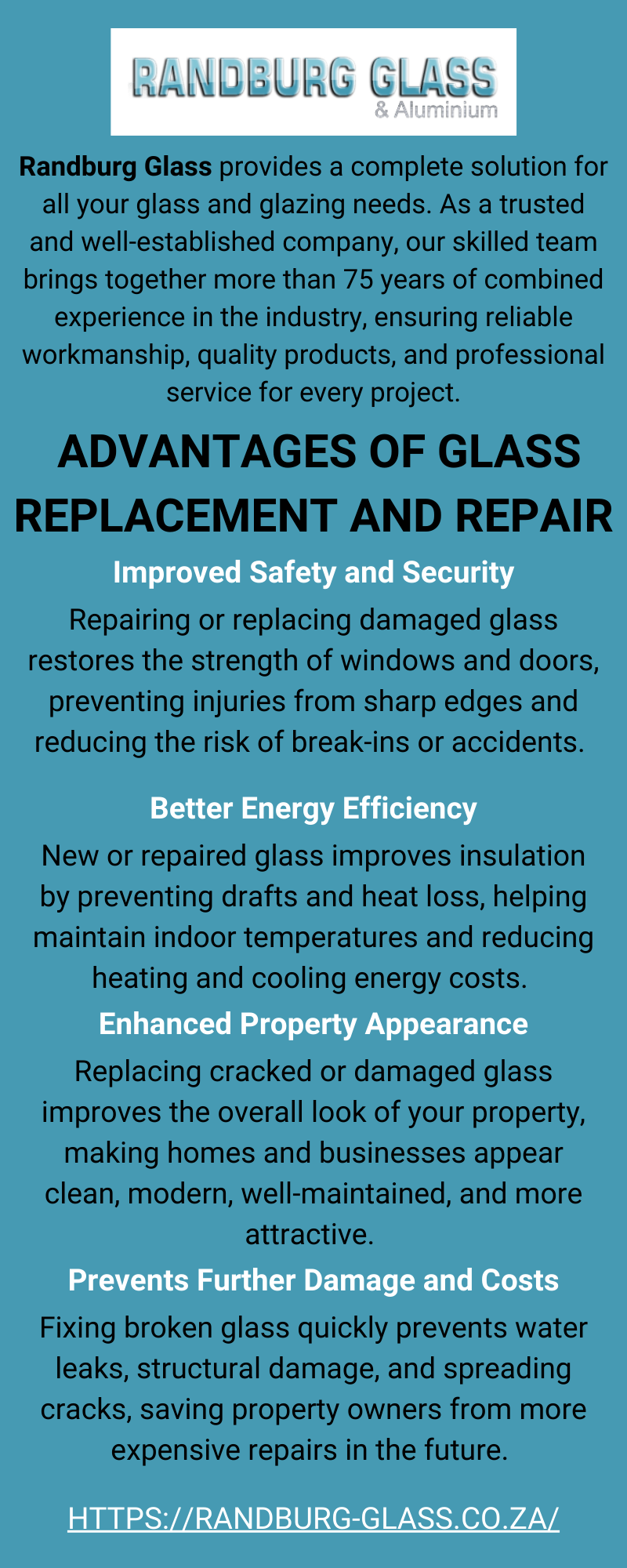 RANDBURG GLASS
& Aluminium

Randburg Glass provides a complete solution for all your glass and glazing needs. As a trusted and well-established company, our skilled team brings together more than 75 years of combined experience in the industry, ensuring reliable workmanship, quality products, and professional service for every project.

ADVANTAGES OF GLASS REPLACEMENT AND REPAIR

Improved Safety and Security

Repairing or replacing damaged glass restores the strength of windows and doors, preventing injuries from sharp edges and reducing the risk of break-ins or accidents.

Better Energy Efficiency

New or repaired glass improves insulation by preventing drafts and heat loss, helping maintain indoor temperatures and reducing heating and cooling energy costs.

Enhanced Property Appearance

Replacing cracked or damaged glass improves the overall look of your property, making homes and businesses appear clean, modern, well-maintained, and more attractive.

Prevents Further Damage and Costs

Fixing broken glass quickly prevents water leaks, structural damage, and spreading cracks, saving property owners from more expensive repairs in the future.

HTTPS://RANDBURG-GLASS.CO.ZA/