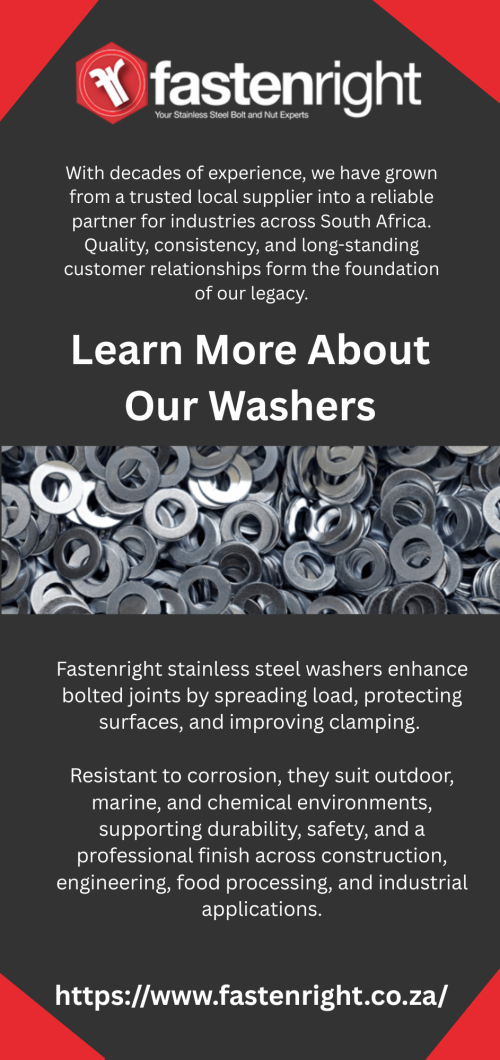 fastenright
Your Stainless Steel Bolt and Nut Experts

With decades of experience, we have grown from a trusted local supplier into a reliable partner for industries across South Africa. Quality, consistency, and long-standing customer relationships form the foundation of our legacy.

Learn More About Our Washers

Fastenright stainless steel washers enhance bolted joints by spreading load, protecting surfaces, and improving clamping.

Resistant to corrosion, they suit outdoor, marine, and chemical environments, supporting durability, safety, and a professional finish across construction, engineering, food processing, and industrial applications.

https://www.fastenright.co.za/