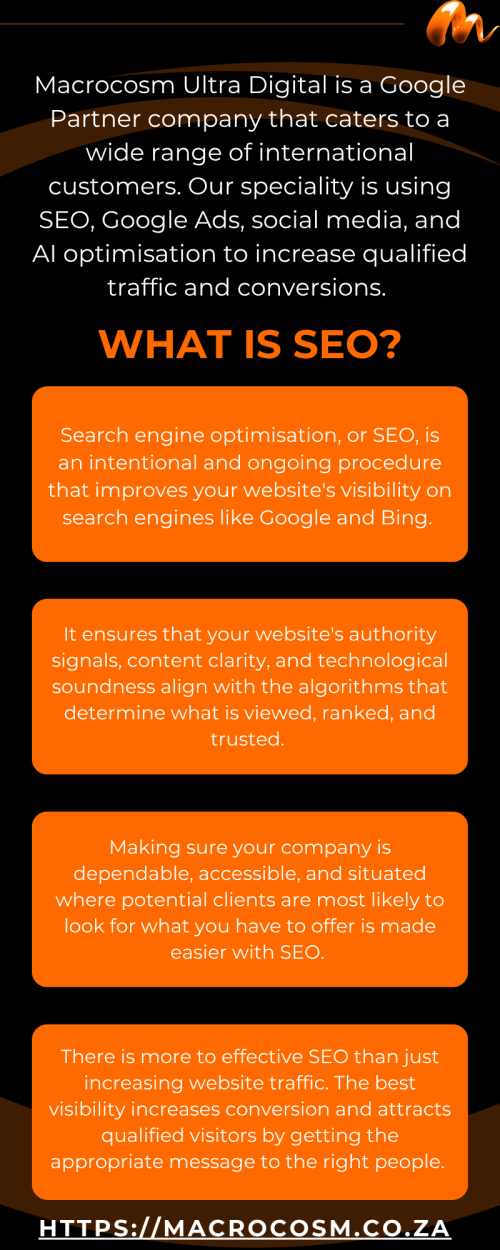 Macrocosm Ultra Digital is a Google Partner company that caters to a wide range of international customers. Our speciality is using SEO, Google Ads, social media, and AI optimisation to increase qualified traffic and conversions.

WHAT IS SEO?

Search engine optimisation, or SEO, is an intentional and ongoing procedure that improves your website's visibility on search engines like Google and Bing.

It ensures that your website's authority signals, content clarity, and technological soundness align with the algorithms that determine what is viewed, ranked, and trusted.

Making sure your company is dependable, accessible, and situated where potential clients are most likely to look for what you have to offer is made easier with SEO.

There is more to effective SEO than just increasing website traffic. The best visibility increases conversion and attracts qualified visitors by getting the appropriate message to the right people.

HTTPS://MACROCOSM.CO.ZA