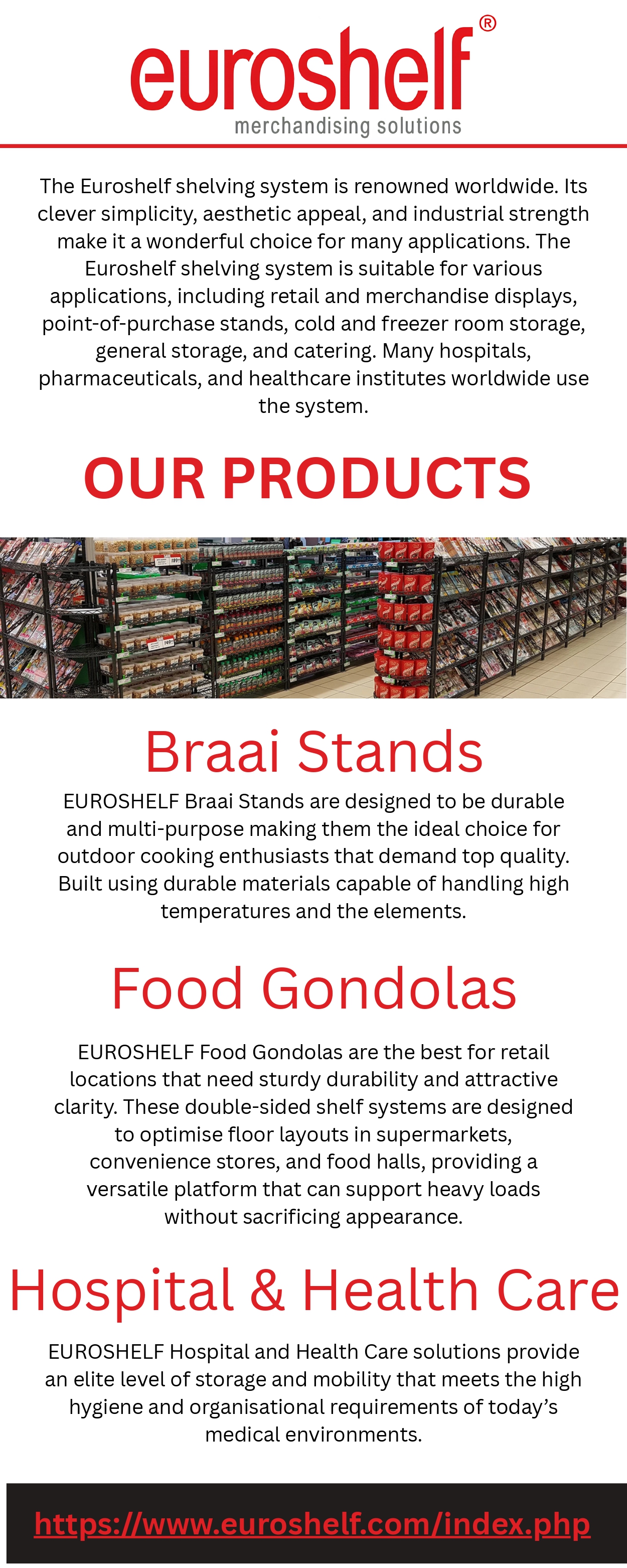 euroshelf®
merchandising solutions

The Euroshelf shelving system is renowned worldwide. Its clever simplicity, aesthetic appeal, and industrial strength make it a wonderful choice for many applications. The Euroshelf shelving system is suitable for various applications, including retail and merchandise displays, point-of-purchase stands, cold and freezer room storage, general storage, and catering. Many hospitals, pharmaceuticals, and healthcare institutes worldwide use the system.

OUR PRODUCTS

Braai Stands

EUROSHELF Braai Stands are designed to be durable and multi-purpose making them the ideal choice for outdoor cooking enthusiasts that demand top quality. Built using durable materials capable of handling high temperatures and the elements.

Food Gondolas

EUROSHELF Food Gondolas are the best for retail locations that need sturdy durability and attractive clarity. These double-sided shelf systems are designed to optimise floor layouts in supermarkets, convenience stores, and food halls, providing a versatile platform that can support heavy loads without sacrificing appearance.

Hospital & Health Care

EUROSHELF Hospital and Health Care solutions provide an elite level of storage and mobility that meets the high hygiene and organisational requirements of today's medical environments.

https://www.euroshelf.com/index.php